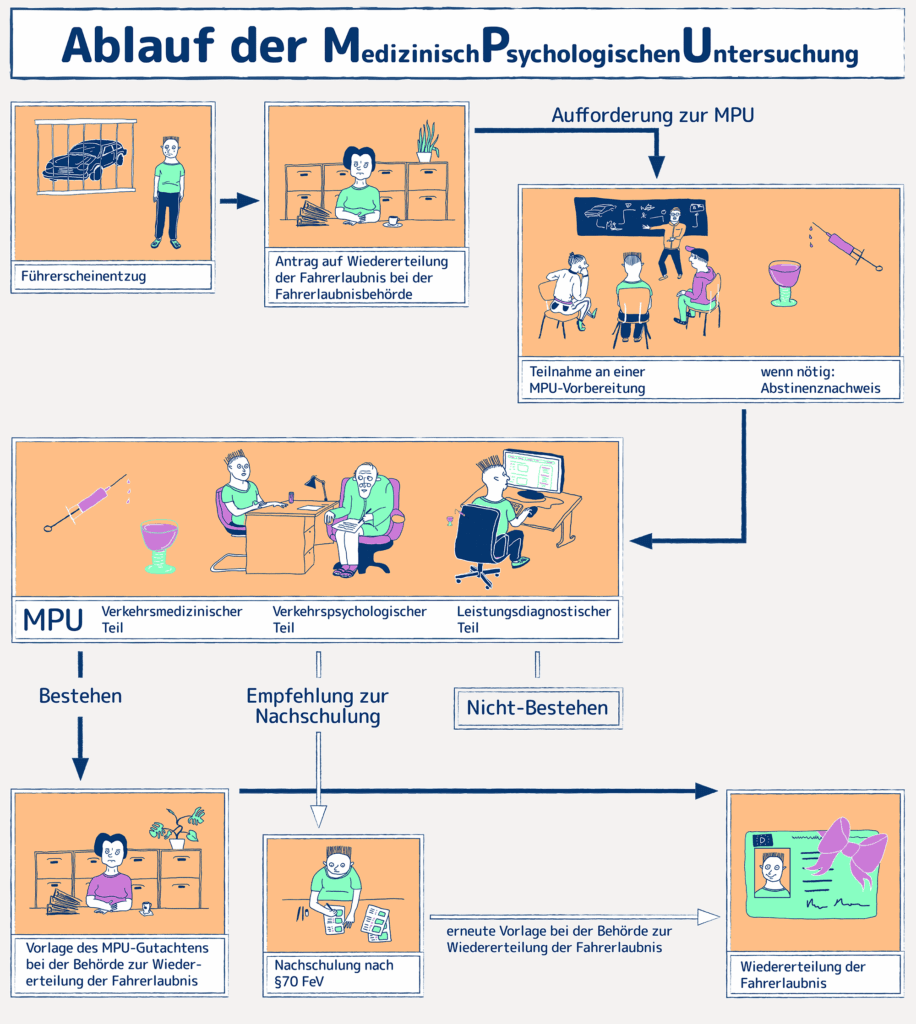 Ablauf der MedizinischPsychologischenUntersuchung

Führerscheinentzug

Antrag auf Wiedererteilung der Fahrerlaubnis bei der Fahrerlaubnisbehörde

Aufforderung zur MPU

Teilnahme an einer MPU-Vorbereitung

wenn nötig: Abstinenznachweis

MPU

Verkehrsmedizinischer Teil

Verkehrspsychologischer Teil

Leistungsdiagnostischer Teil

Bestehen

Empfehlung zur Nachschulung

Nicht-Bestehen

Vorlage des MPU-Gutachtens bei der Behörde zur Wiedererteilung der Fahrerlaubnis

Nachschulung nach §70 FeV

erneute Vorlage bei der Behörde zur Wiedererteilung der Fahrerlaubnis

Wiedererteilung der Fahrerlaubnis